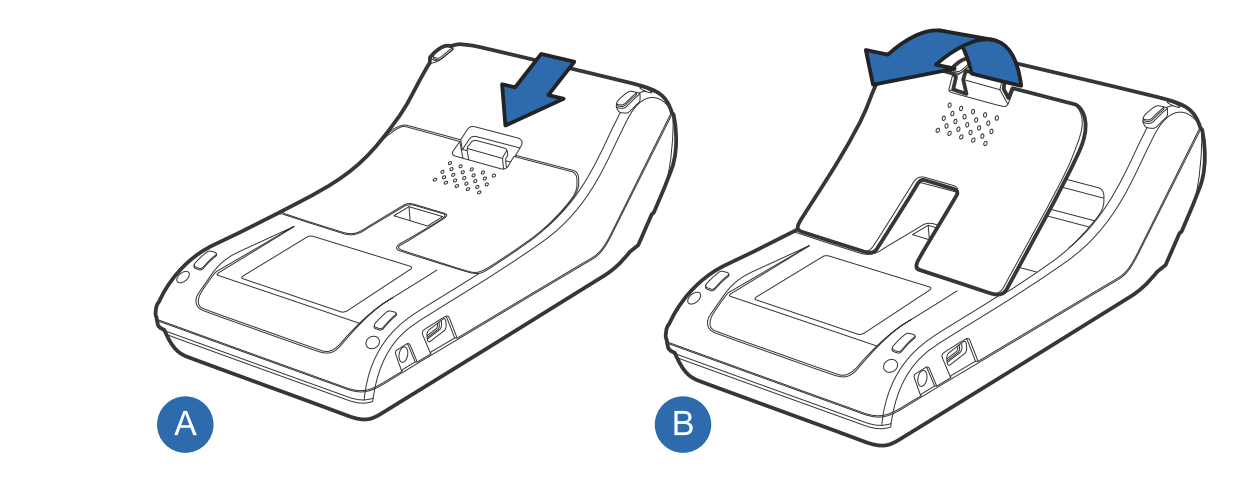 A

B